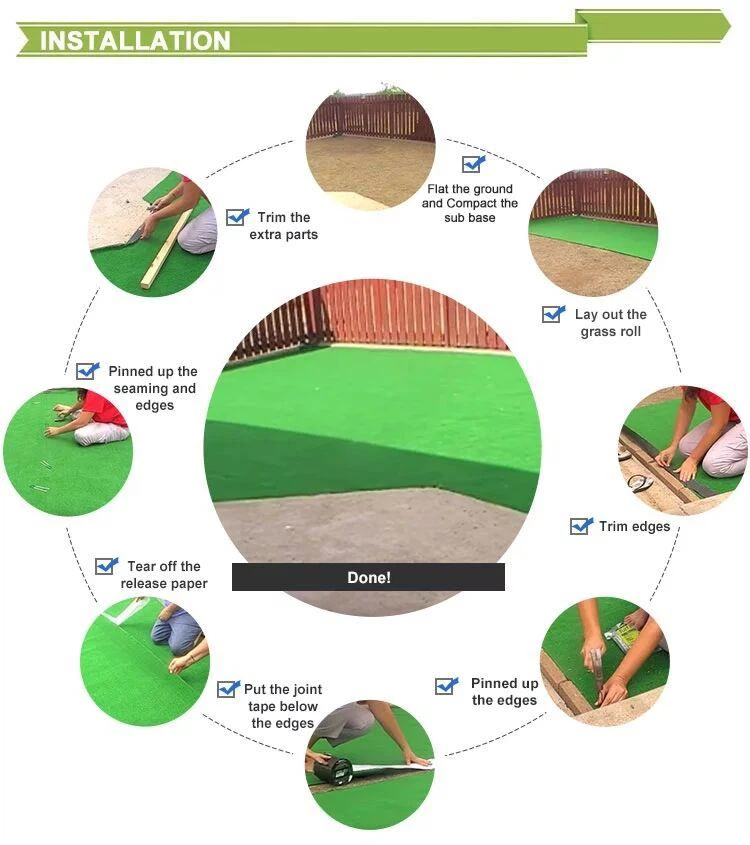 INSTALLATION

Flat the ground and Compact the sub base

Lay out the grass roll

Trim edges

Pinned up the edges

Put the joint tape below the edges

Tear off the release paper

Pinned up the seaming and edges

Trim the extra parts

Done!